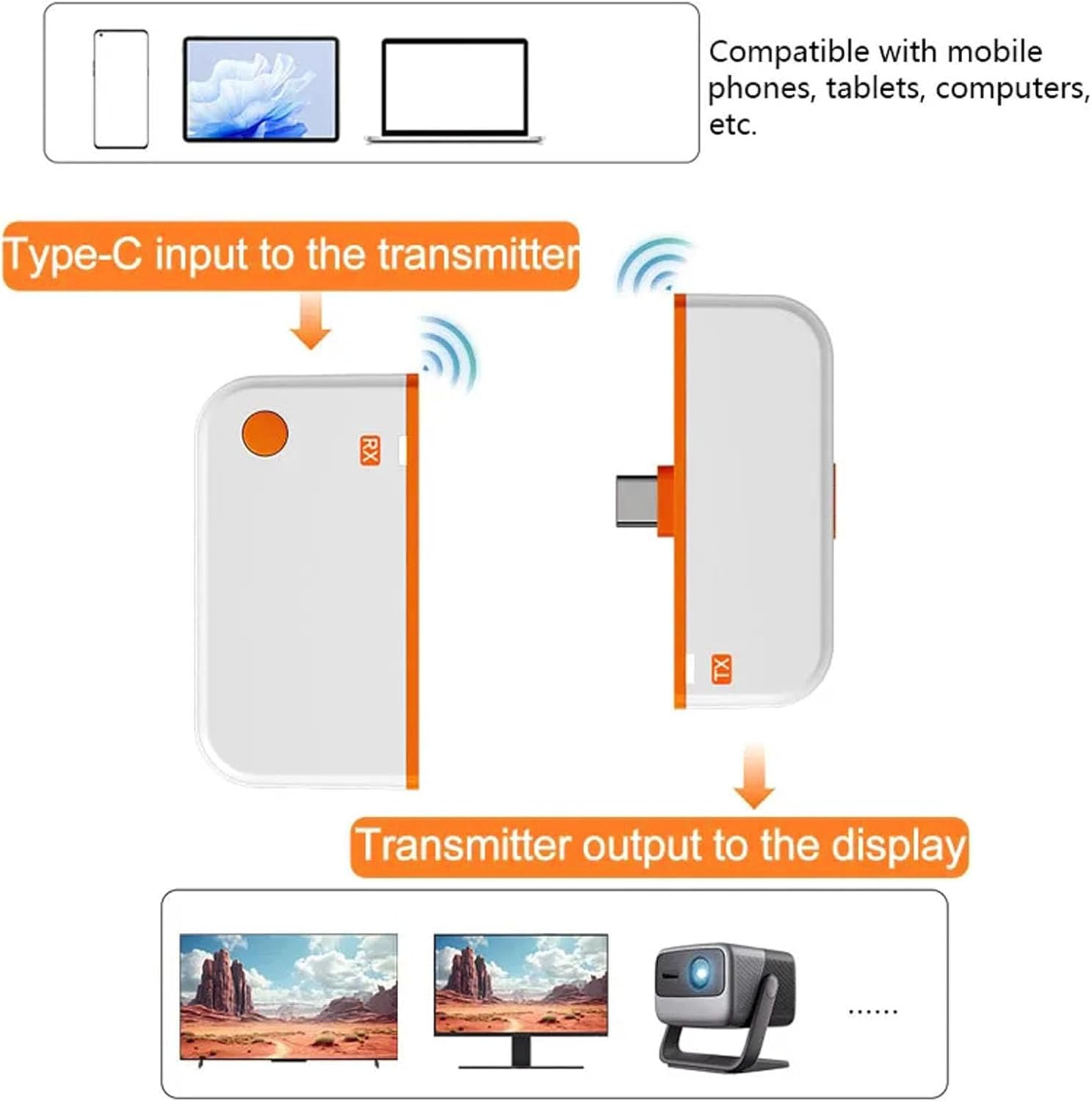 Compatible with mobile phones, tablets, computers, etc.

Type-C input to the transmitter

RX

TX

Transmitter output to the display

......